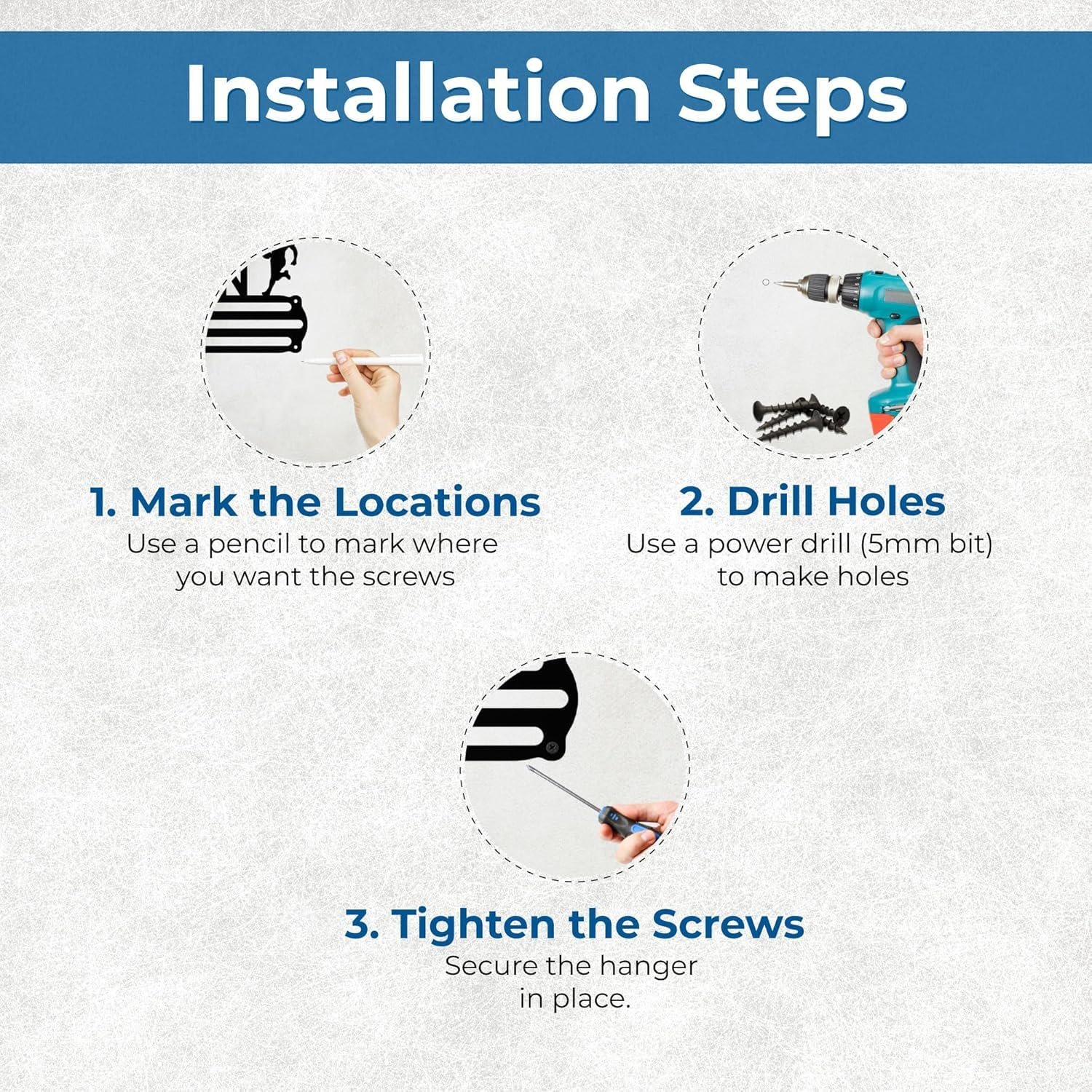 Installation Steps

1. Mark the Locations
Use a pencil to mark where you want the screws

2. Drill Holes
Use a power drill (5mm bit) to make holes

3. Tighten the Screws
Secure the hanger in place.